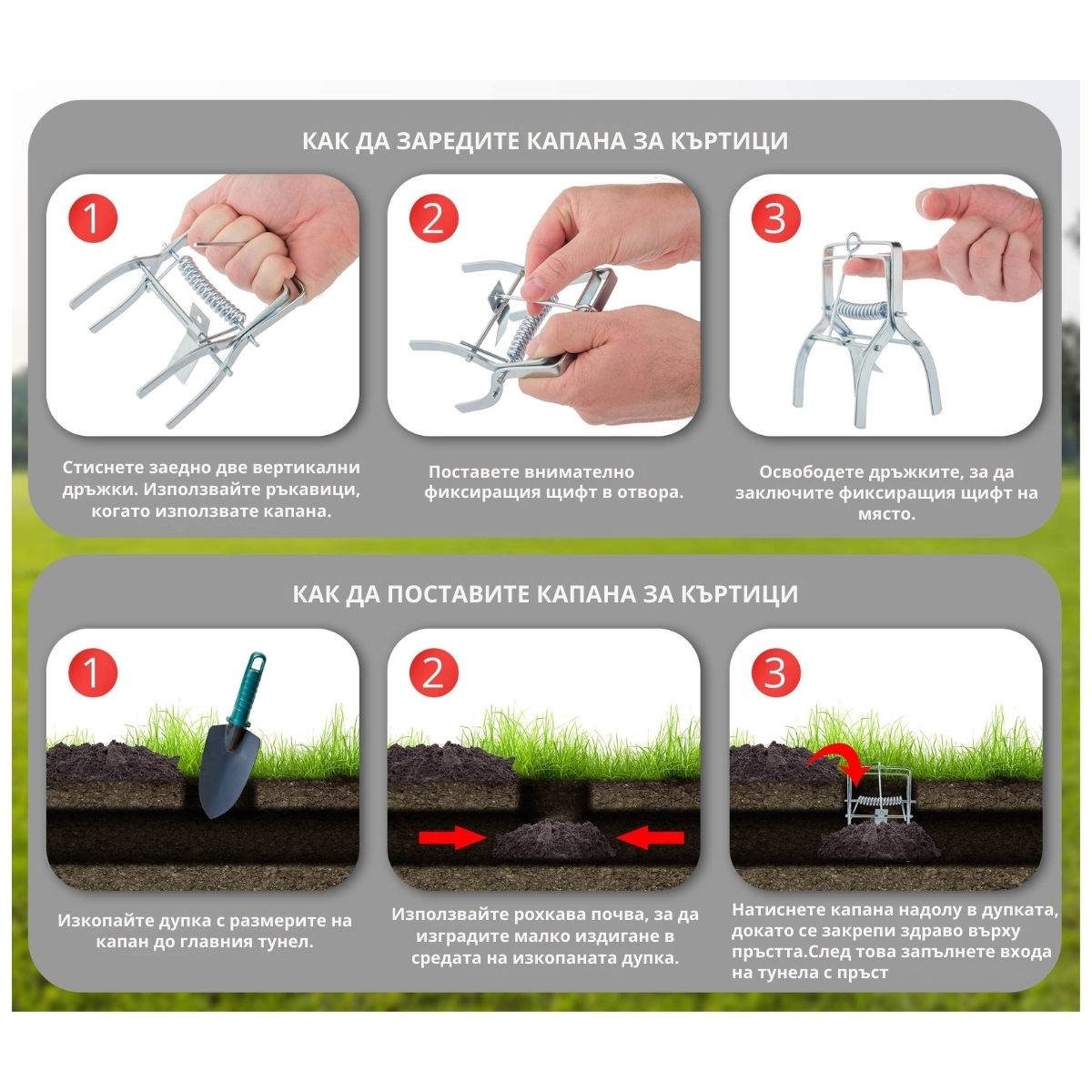 КАК ДА ЗАРЕДИТЕ КАПАНА ЗА КЪРТИЦИ

1

Стиснете заедно две вертикални дръжки. Използвайте ръкавици, когато използвате капана.

2

Поставете внимателно фиксиращия щифт в отвора.

3

Освободете дръжките, за да заключите фиксиращия щифт на място.

КАК ДА ПОСТАВИТЕ КАПАНА ЗА КЪРТИЦИ

1

Изкопайте дупка с размерите на капан до главния тунел.

2

Използвайте рохкава почва, за да изградите малко издигане в средата на изкопаната дупка.

3

Натиснете капана надолу в дупката, докато се закрепи здраво върху пръстта.След това запълнете входа на тунела с пръст