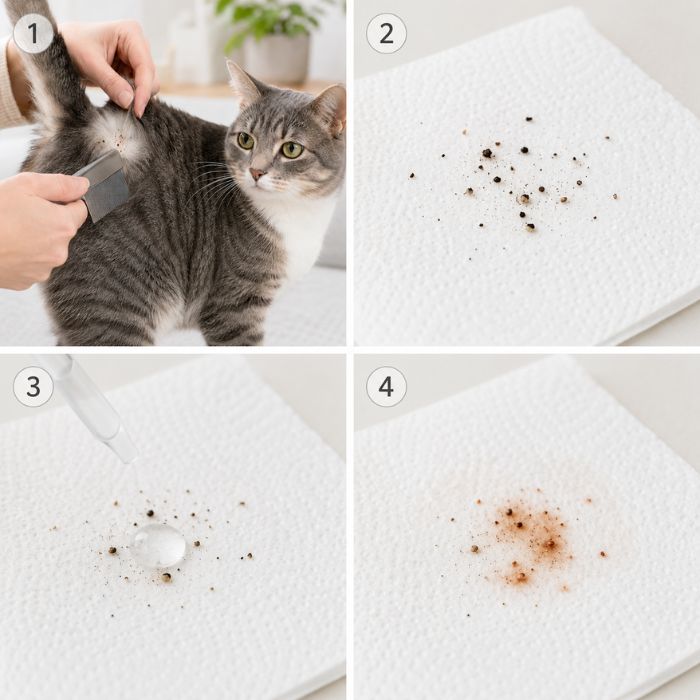 1

2

3

4