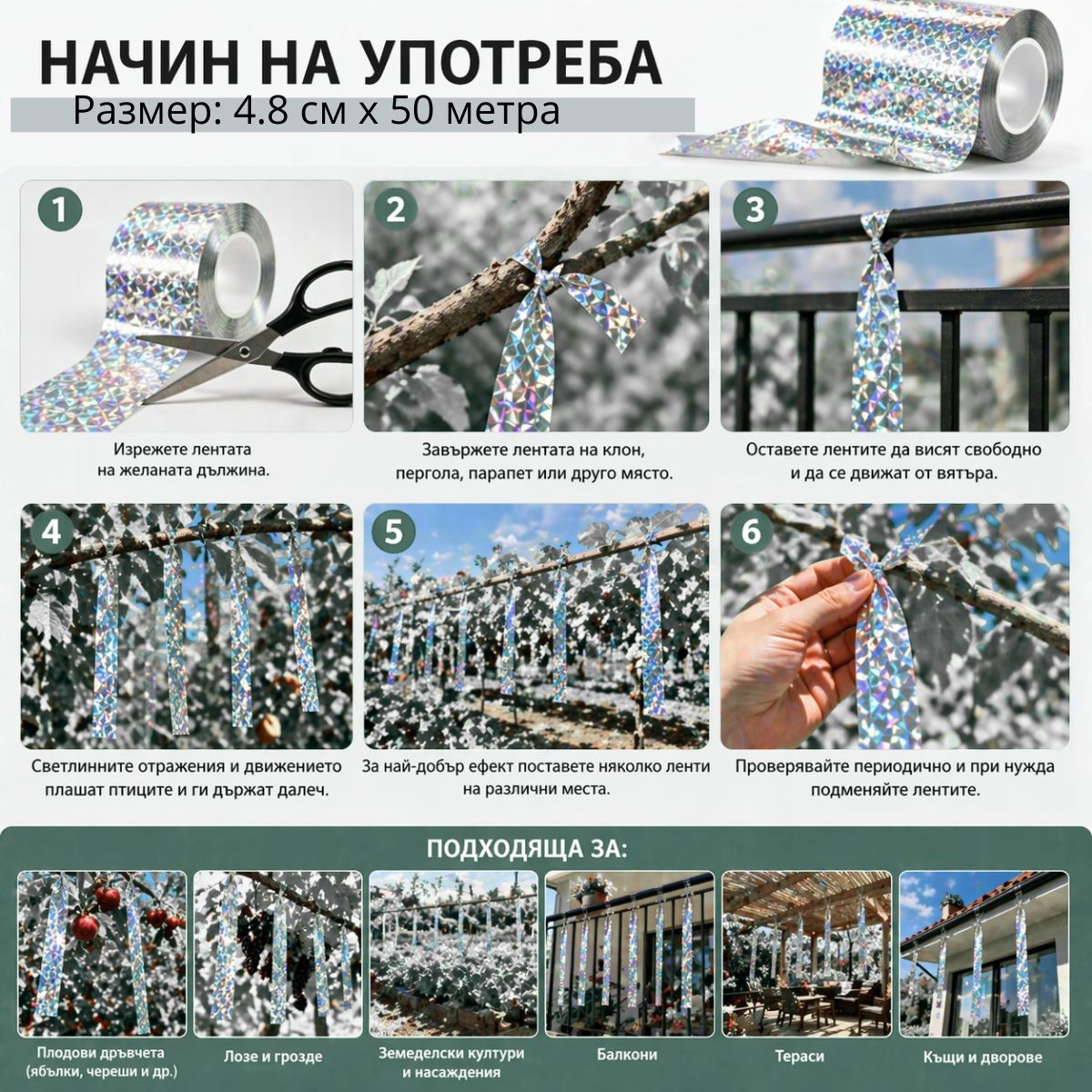 НАЧИН НА УПОТРЕБА
Размер: 4.8 см x 50 метра

1
Изрежете лентата на желаната дължина.

2
Завържете лентата на клон, пергола, парапет или друго място.

3
Оставете лентите да висят свободно и да се движат от вятъра.

4
Светлинните отражения и движението плашат птиците и ги държат далеч.

5
За най-добър ефект поставете няколко ленти на различни места.

6
Проверявайте периодично и при нужда подменяйте лентите.

ПОДХОДЯЩА ЗА:

Плодови дръвчета (ябълки, череши и др.)

Лозе и грозде

Земеделски култури и насаждения

Балкони

Тераси

Къщи и дворове