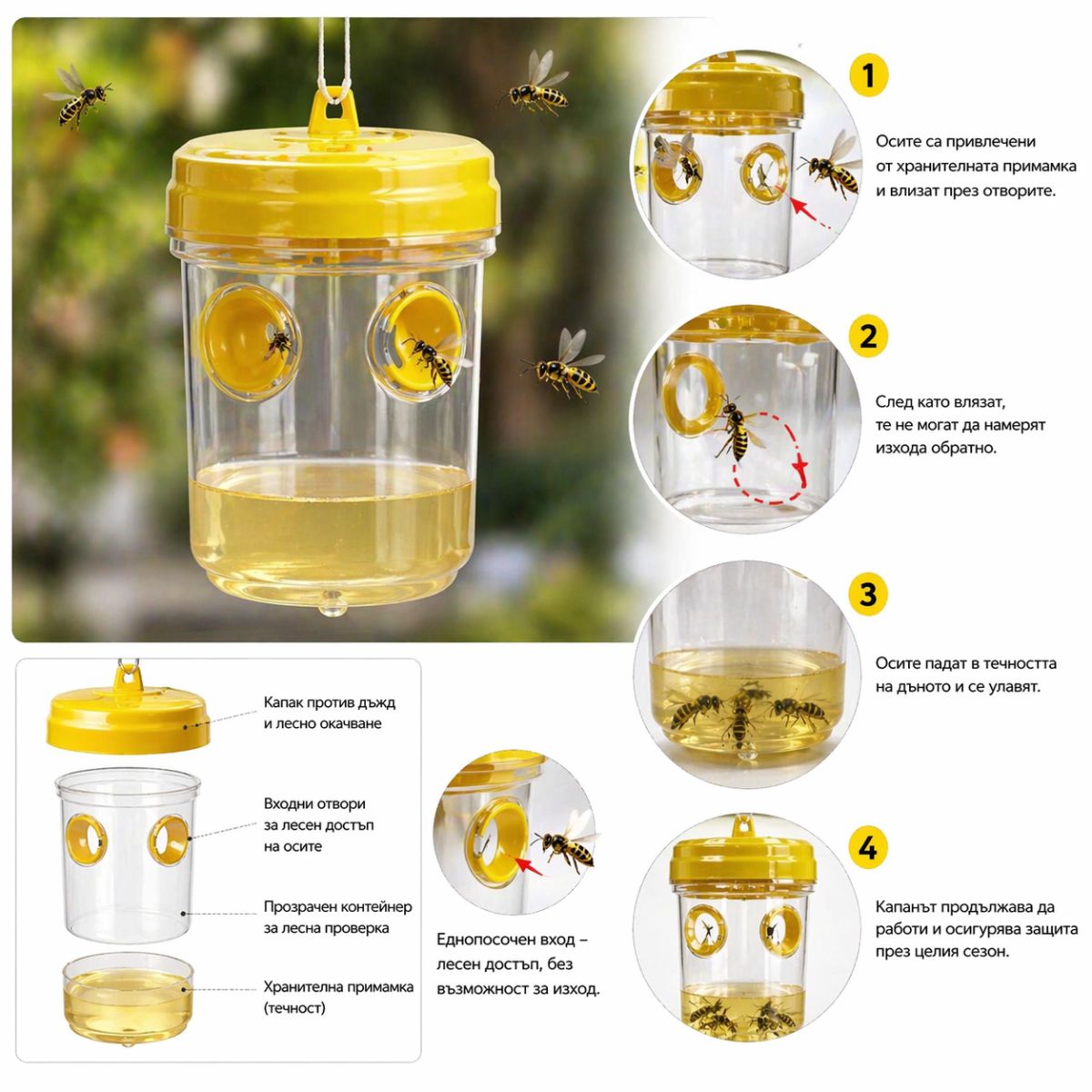 1

Осите са привлечени от хранителната примамка и влизат през отворите.

2

След като влязат, те не могат да намерят изхода обратно.

3

Осите падат в течността на дъното и се улавят.

4

Капанът продължава да работи и осигурява защита през целия сезон.

Капак против дъжд и лесно окачване

Входни отвори за лесен достъп на осите

Прозрачен контейнер за лесна проверка

Хранителна примамка (течност)

Еднопосочен вход – лесен достъп, без възможност за изход.